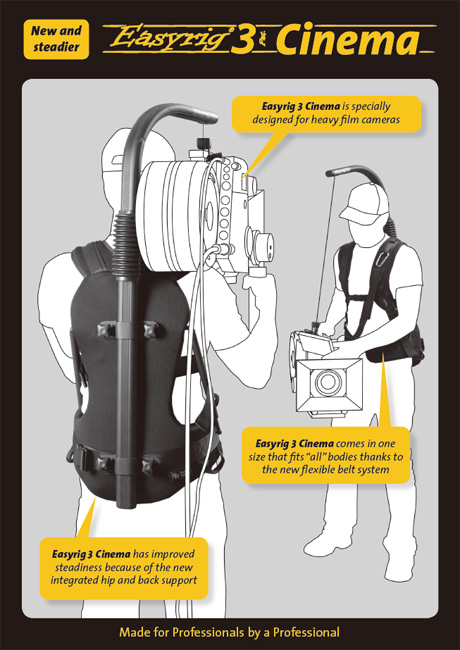 New and steadier

Easyrig® 3 Cinema

Easyrig 3 Cinema is specially designed for heavy film cameras

Easyrig 3 Cinema comes in one size that fits "all" bodies thanks to the new flexible belt system

Easyrig 3 Cinema has improved steadiness because of the new integrated hip and back support

Made for Professionals by a Professional